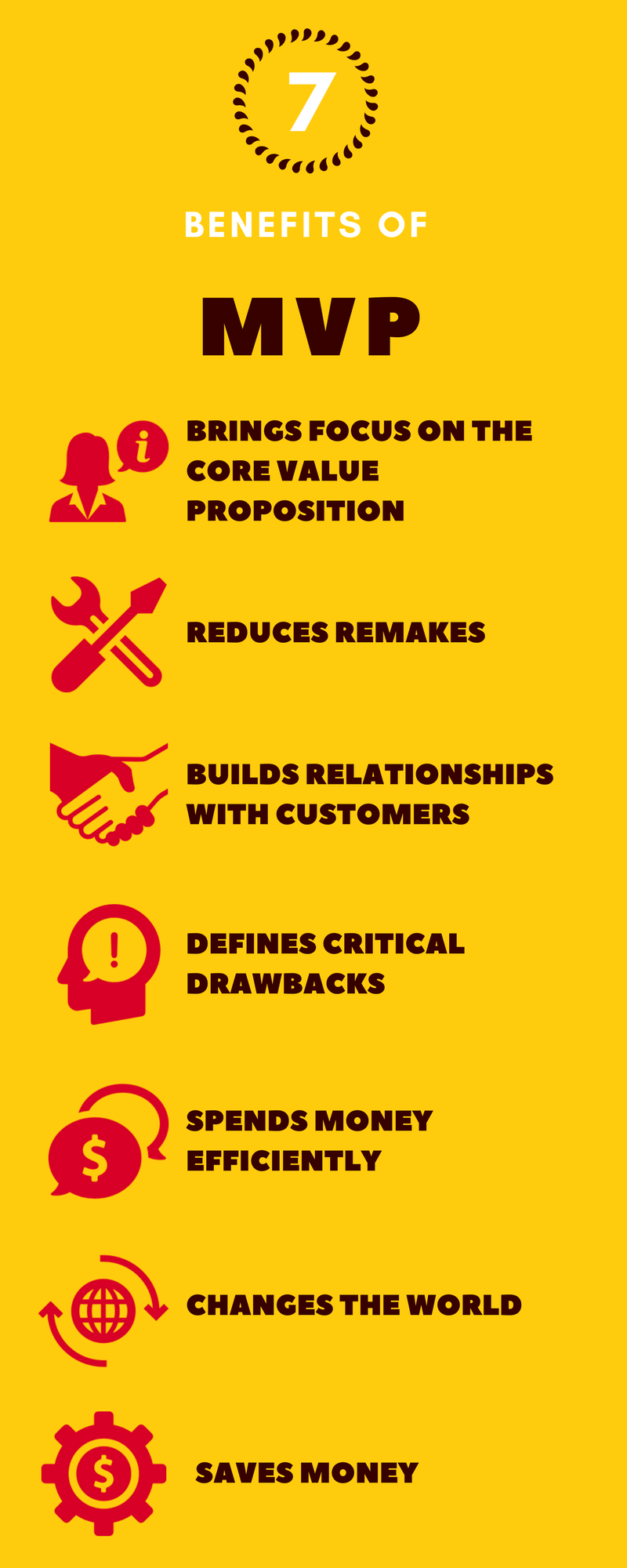 7

BENEFITS OF

MVP

BRINGS FOCUS ON THE CORE VALUE PROPOSITION

REDUCES REMAKES

BUILDS RELATIONSHIPS WITH CUSTOMERS

DEFINES CRITICAL DRAWBACKS

SPENDS MONEY EFFICIENTLY

CHANGES THE WORLD

SAVES MONEY